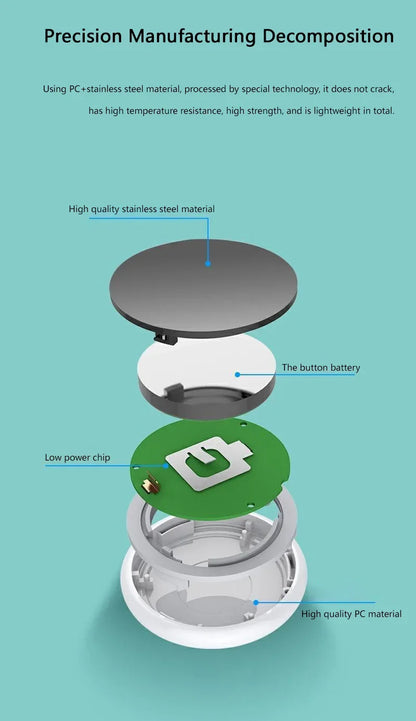 Precision Manufacturing Decomposition

Using PC+stainless steel material, processed by special technology, it does not crack, has high temperature resistance, high strength, and is lightweight in total.

High quality stainless steel material

The button battery

Low power chip

High quality PC material